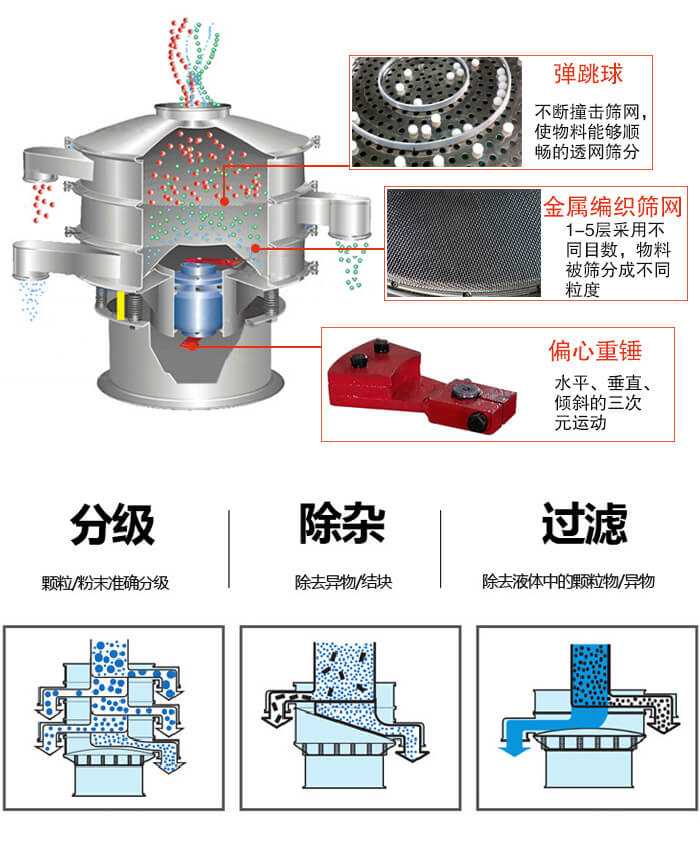 弹跳球

不断撞击筛网，使物料能够顺畅的透网筛分

金属编织筛网

1-5层采用不同目数，物料被筛分成不同粒度

偏心重锤

水平、垂直、倾斜的三次元运动

分级

颗粒/粉末准确分级

除杂

除去异物/结块

过滤

除去液体中的颗粒物/异物